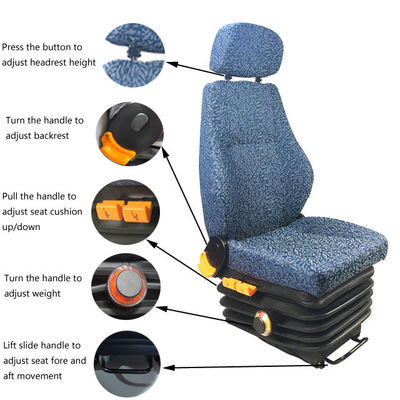 Press the button to adjust headrest height

Turn the handle to adjust backrest

Pull the handle to adjust seat cushion up/down

Turn the handle to adjust weight

Lift slide handle to adjust seat fore and aft movement